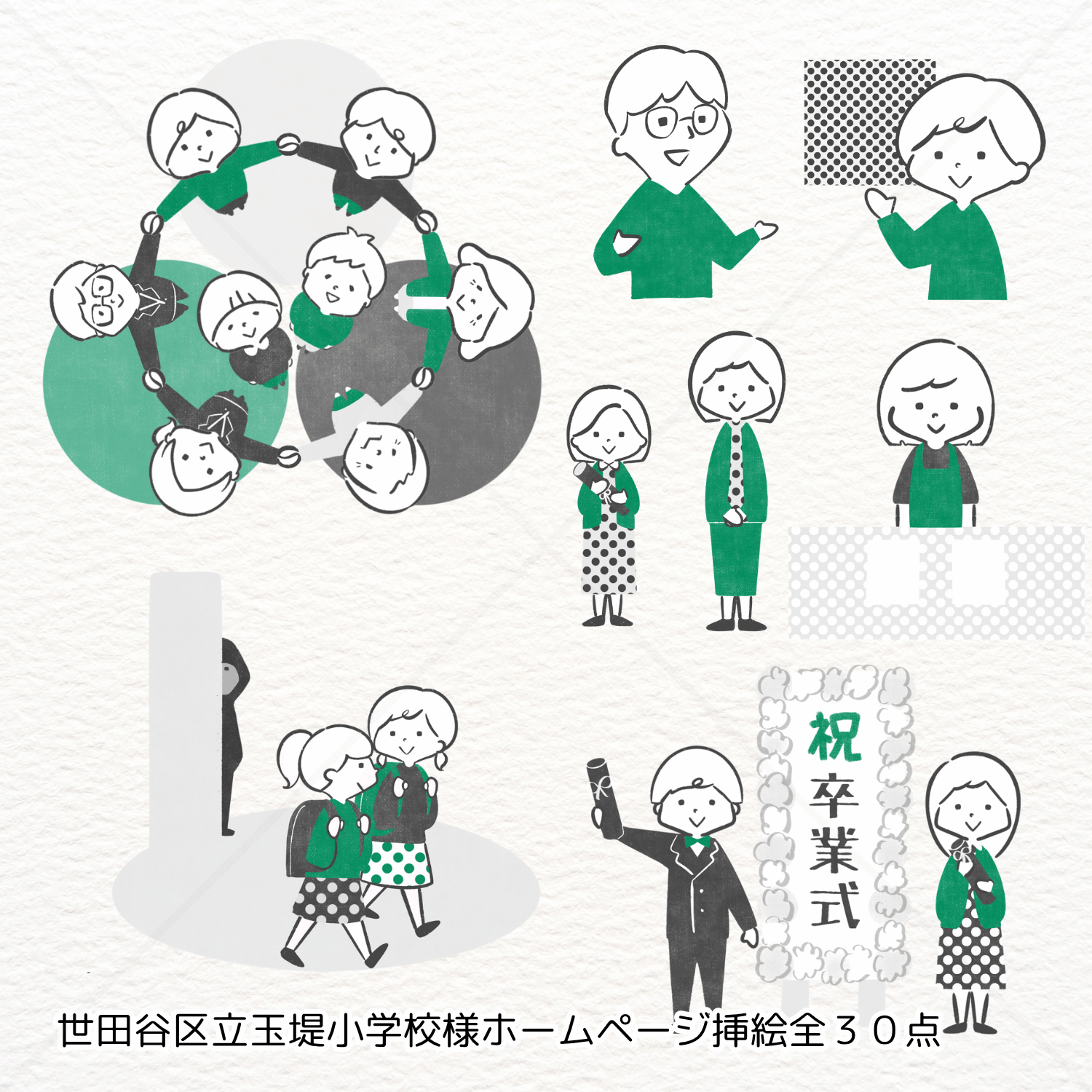 祝卒業式

世田谷区立玉堤小学校様ホームページ挿絵全３０点